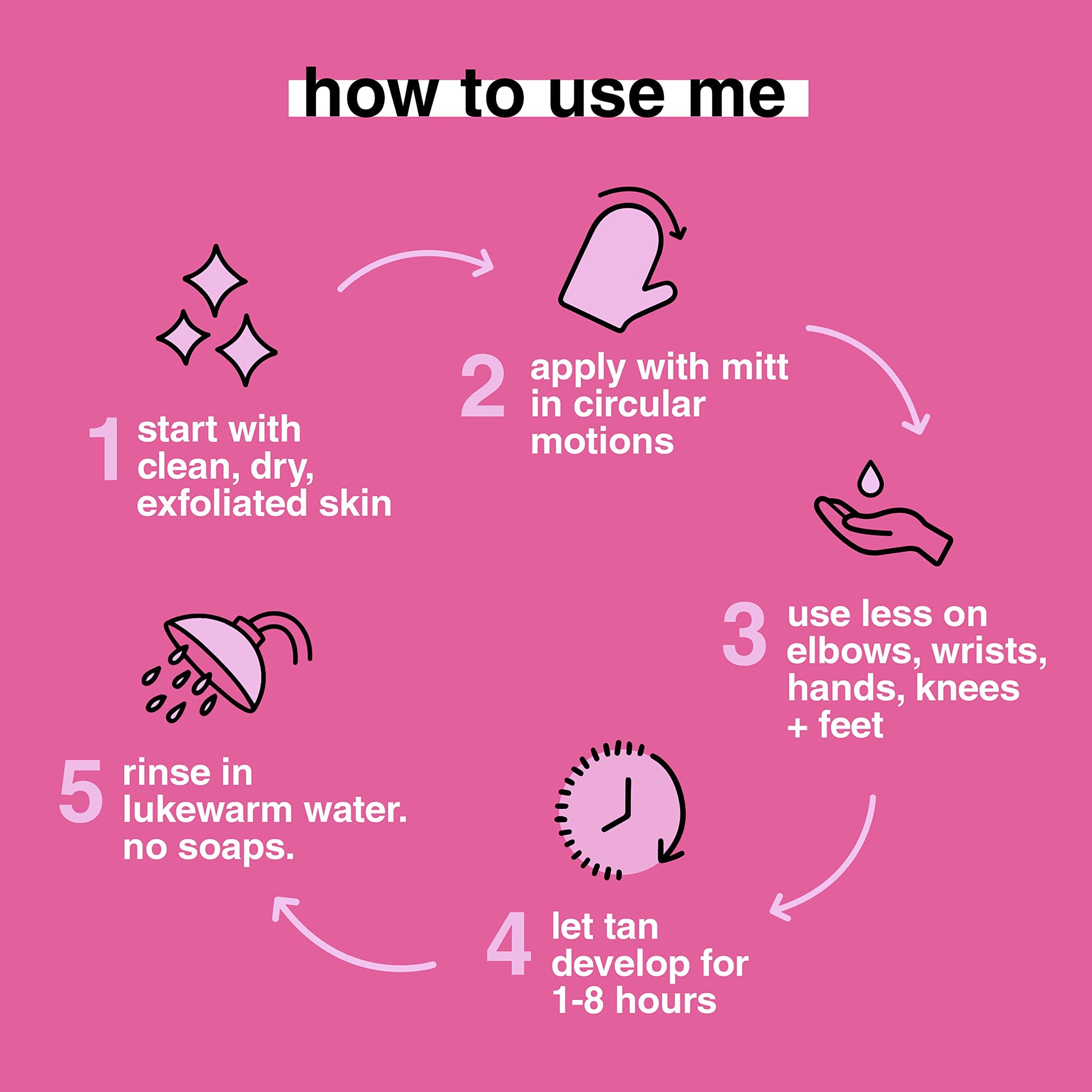 how to use me

1 start with clean, dry, exfoliated skin

2 apply with mitt in circular motions

3 use less on elbows, wrists, hands, knees + feet

4 let tan develop for 1-8 hours

5 rinse in lukewarm water. no soaps.